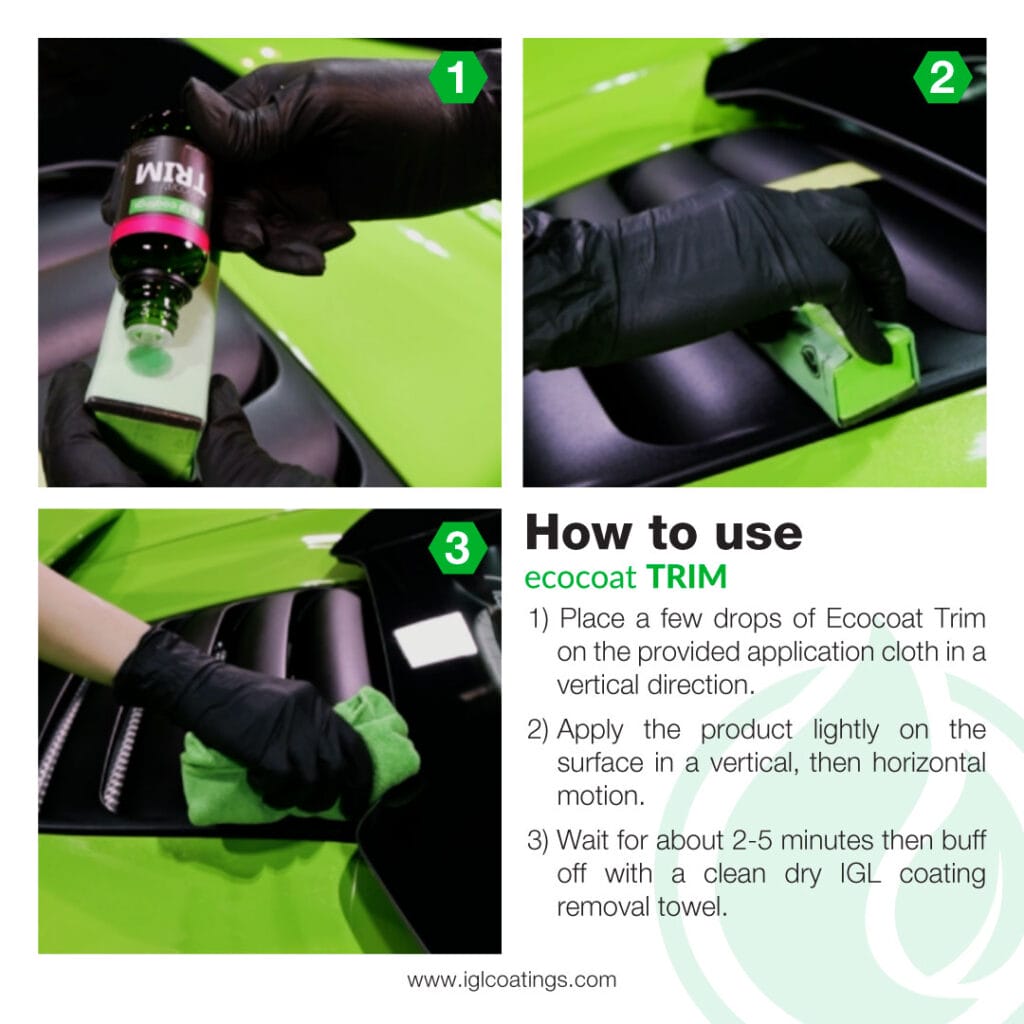 1

TRIM

2

3

How to use
ecocoat TRIM

1) Place a few drops of Ecocoat Trim on the provided application cloth in a vertical direction.

2) Apply the product lightly on the surface in a vertical, then horizontal motion.

3) Wait for about 2-5 minutes then buff off with a clean dry IGL coating removal towel.

www.iglcoatings.com